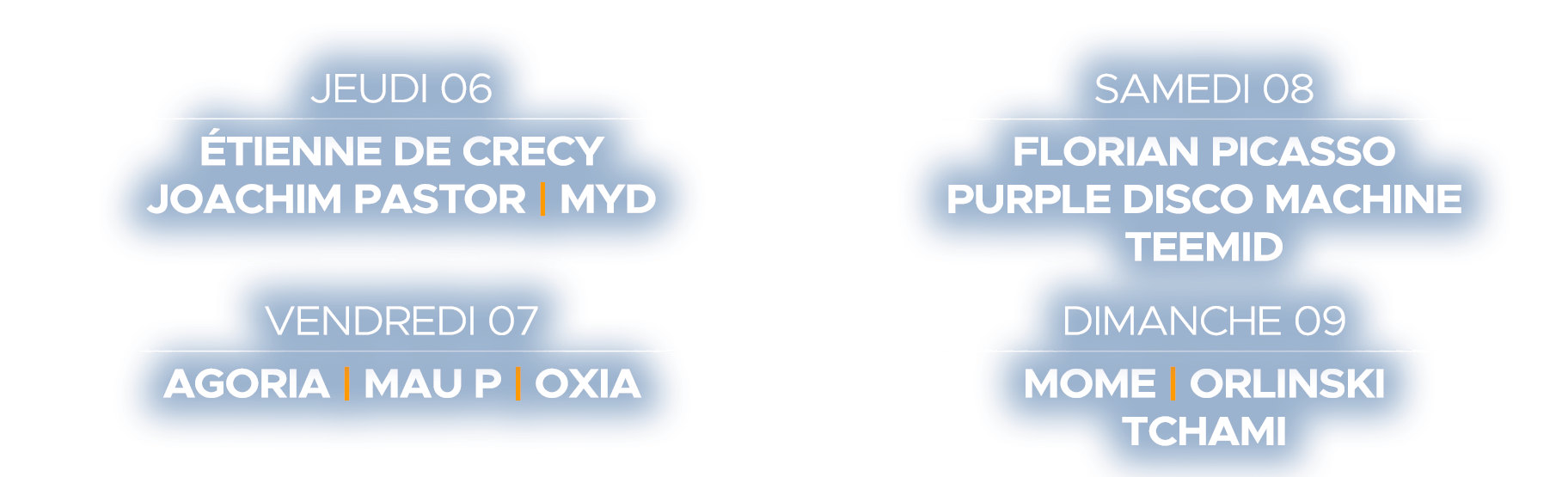 JEUDI 06

ÉTIENNE DE CRECY
JOACHIM PASTOR | MYD

VENDREDI 07

AGORIA | MAU P | OXIA

SAMEDI 08

FLORIAN PICASSO
PURPLE DISCO MACHINE
TEEMID

DIMANCHE 09

MOME | ORLINSKI
TCHAMI